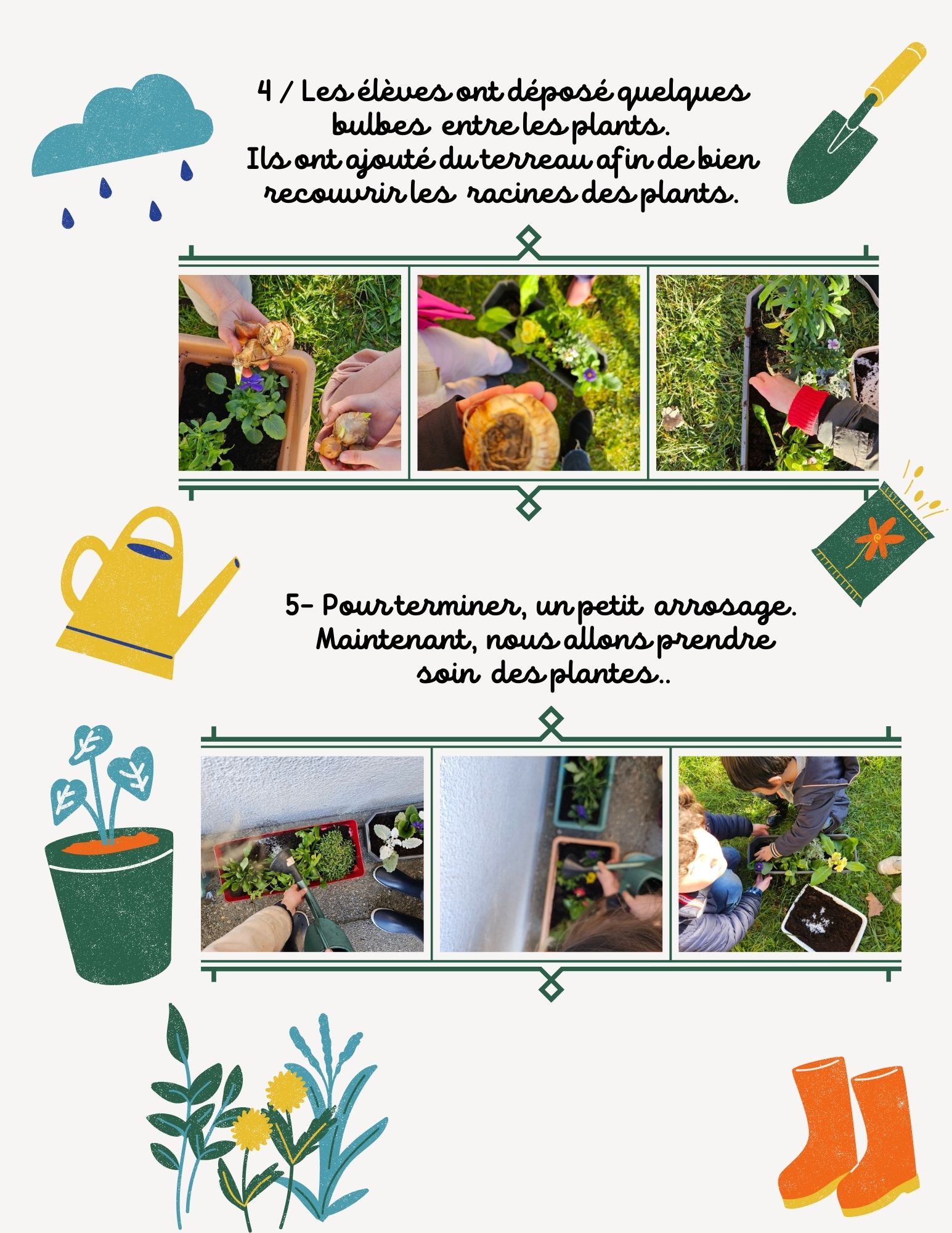 4 / Les élèves ont déposé quelques bulbes entre les plants.
Ils ont ajouté du terreau afin de bien recouvrir les racines des plants.

5- Pour terminer, un petit arrosage.
Maintenant, nous allons prendre soin des plantes..